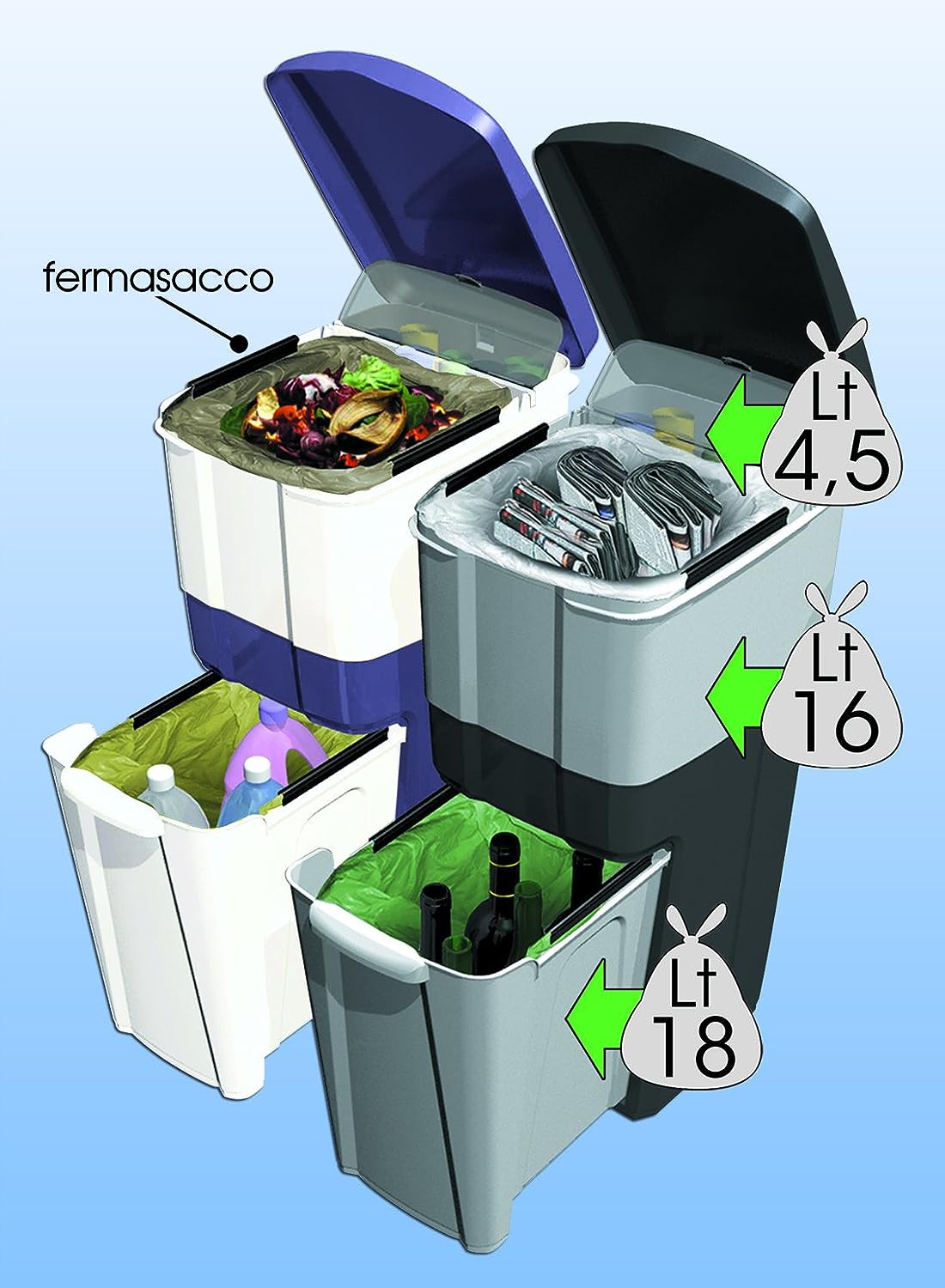 fermasacco

Lt
4,5

Lt
16

Lt
18